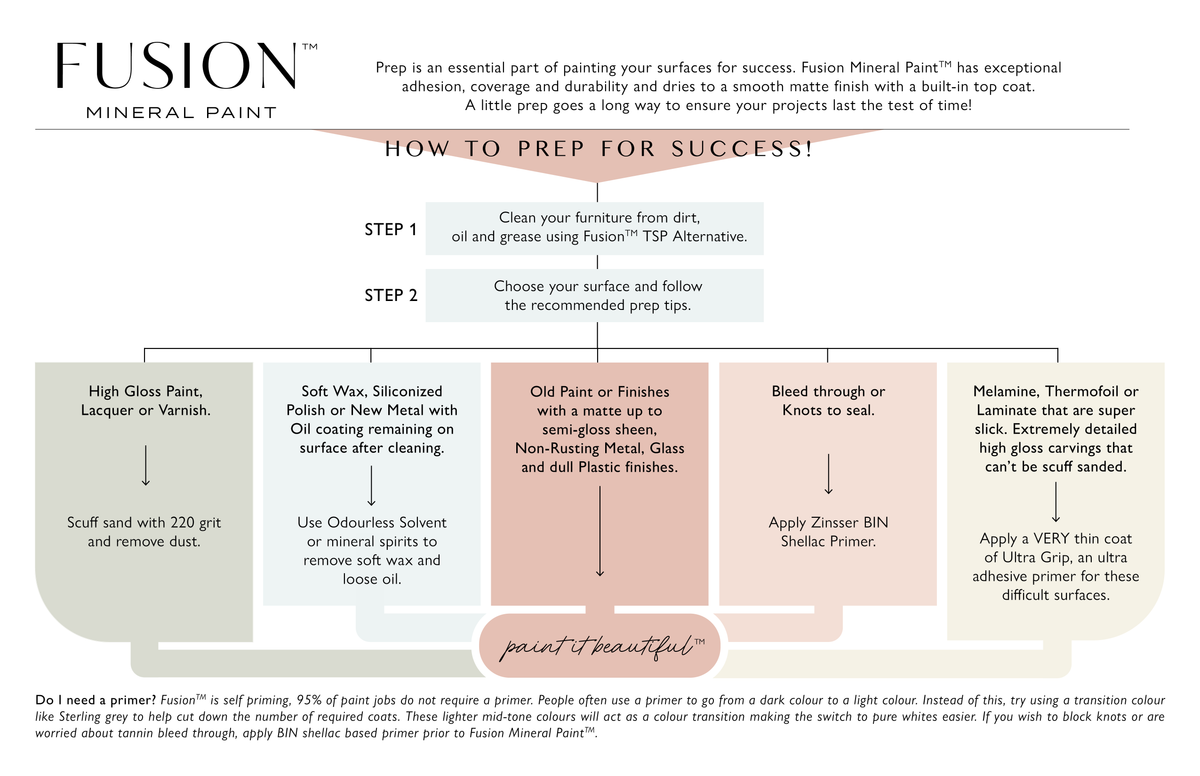 FUSION™
MINERAL PAINT

Prep is an essential part of painting your surfaces for success. Fusion Mineral Paint™ has exceptional adhesion, coverage and durability and dries to a smooth matte finish with a built-in top coat. A little prep goes a long way to ensure your projects last the test of time!

HOW TO PREP FOR SUCCESS!

STEP 1
Clean your furniture from dirt, oil and grease using Fusion™ TSP Alternative.

STEP 2
Choose your surface and follow the recommended prep tips.

High Gloss Paint, Lacquer or Varnish.

Scuff sand with 220 grit and remove dust.

Soft Wax, Siliconized Polish or New Metal with Oil coating remaining on surface after cleaning.

Use Odourless Solvent or mineral spirits to remove soft wax and loose oil.

Old Paint or Finishes with a matte up to semi-gloss sheen, Non-Rusting Metal, Glass and dull Plastic finishes.

Bleed through or Knots to seal.

Apply Zinsser BIN Shellac Primer.

Melamine, Thermofoil or Laminate that are super slick. Extremely detailed high gloss carvings that can't be scuff sanded.

Apply a VERY thin coat of Ultra Grip, an ultra adhesive primer for these difficult surfaces.

paint it beautiful™

Do I need a primer? Fusion™ is self priming, 95% of paint jobs do not require a primer. People often use a primer to go from a dark colour to a light colour. Instead of this, try using a transition colour like Sterling grey to help cut down the number of required coats. These lighter mid-tone colours will act as a colour transition making the switch to pure whites easier. If you wish to block knots or are worried about tannin bleed through, apply BIN shellac based primer prior to Fusion Mineral Paint™.