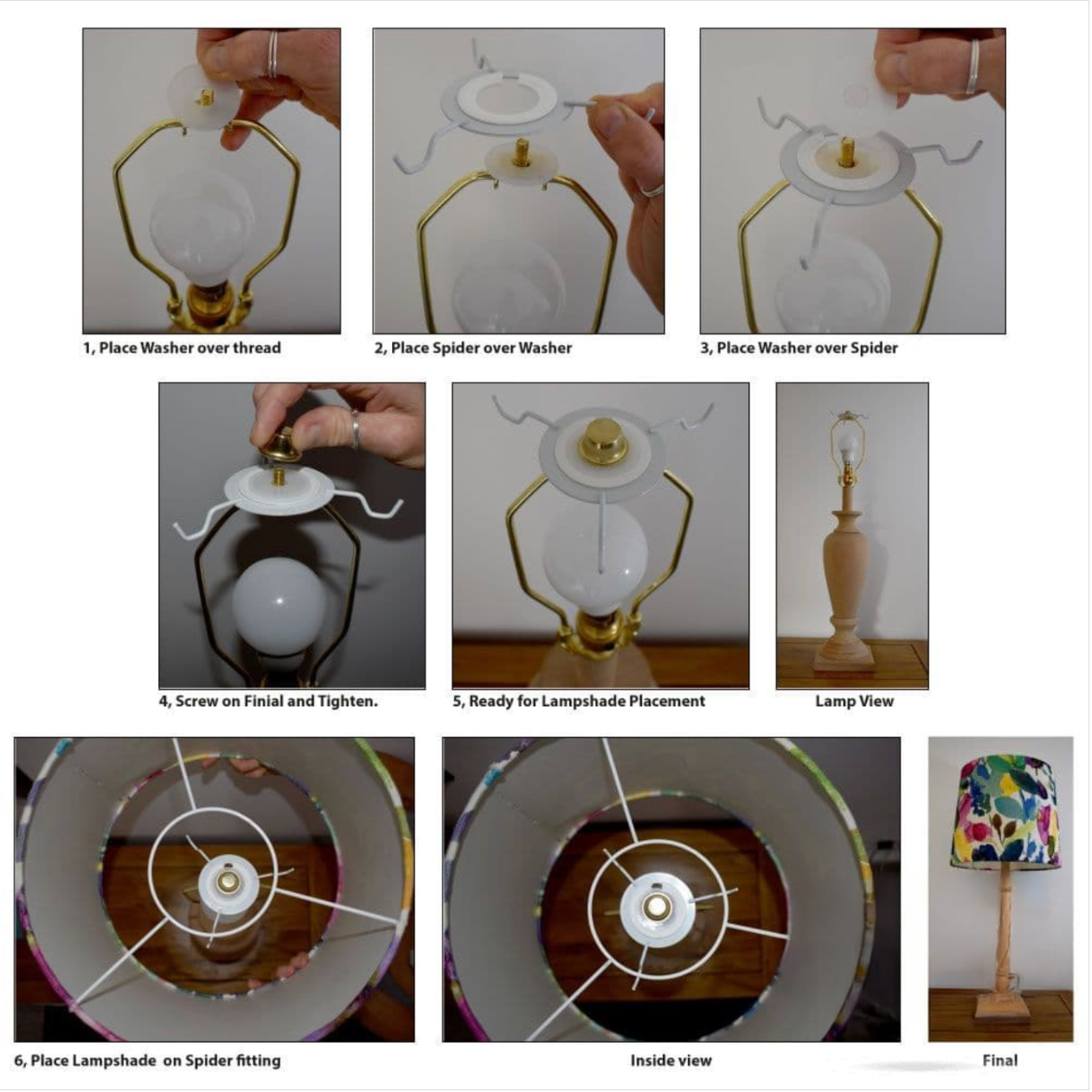 1, Place Washer over thread

2, Place Spider over Washer

3, Place Washer over Spider

4, Screw on Finial and Tighten.

5, Ready for Lampshade Placement

Lamp View

6, Place Lampshade on Spider fitting

Inside view

Final